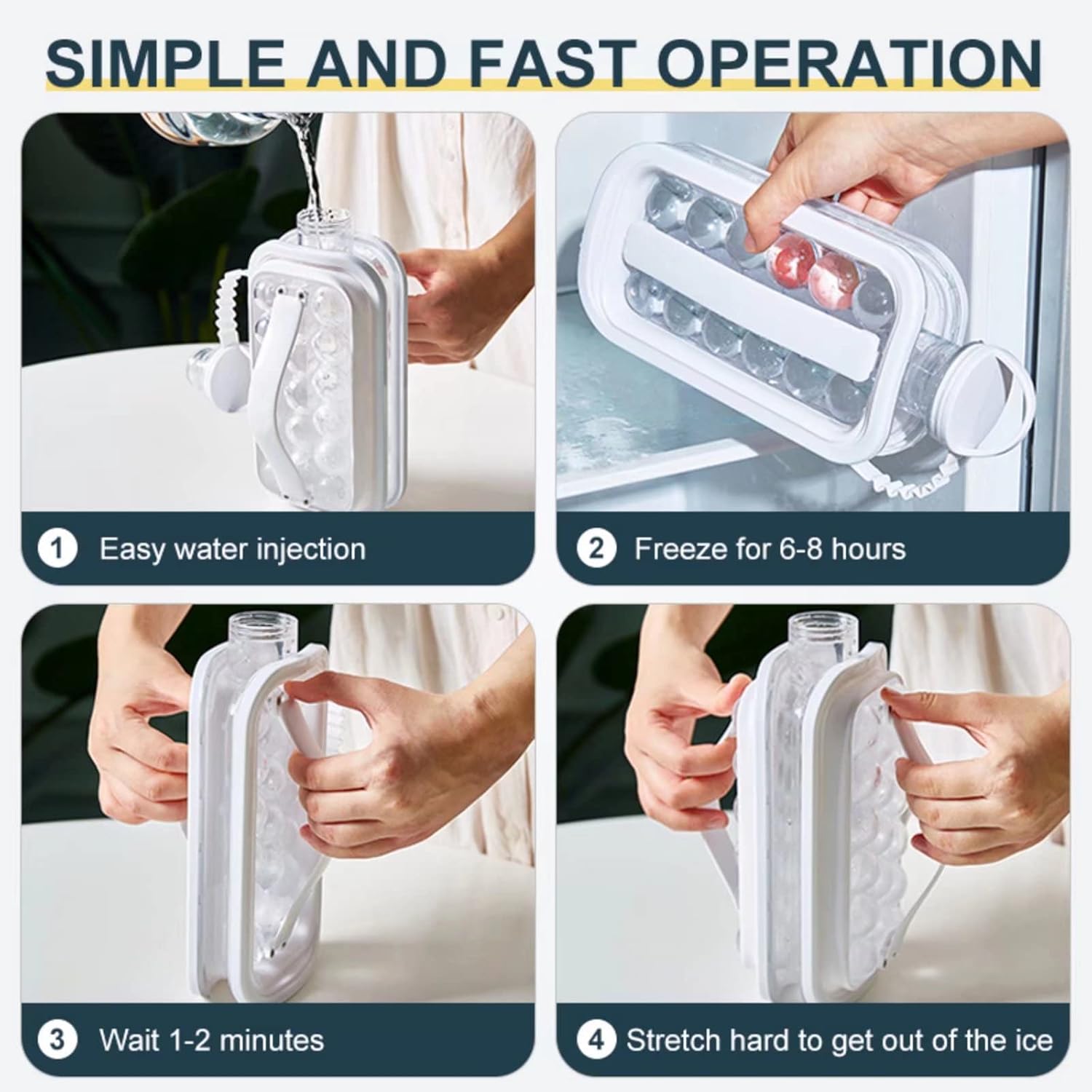 SIMPLE AND FAST OPERATION

1 Easy water injection

2 Freeze for 6-8 hours

3 Wait 1-2 minutes

4 Stretch hard to get out of the ice